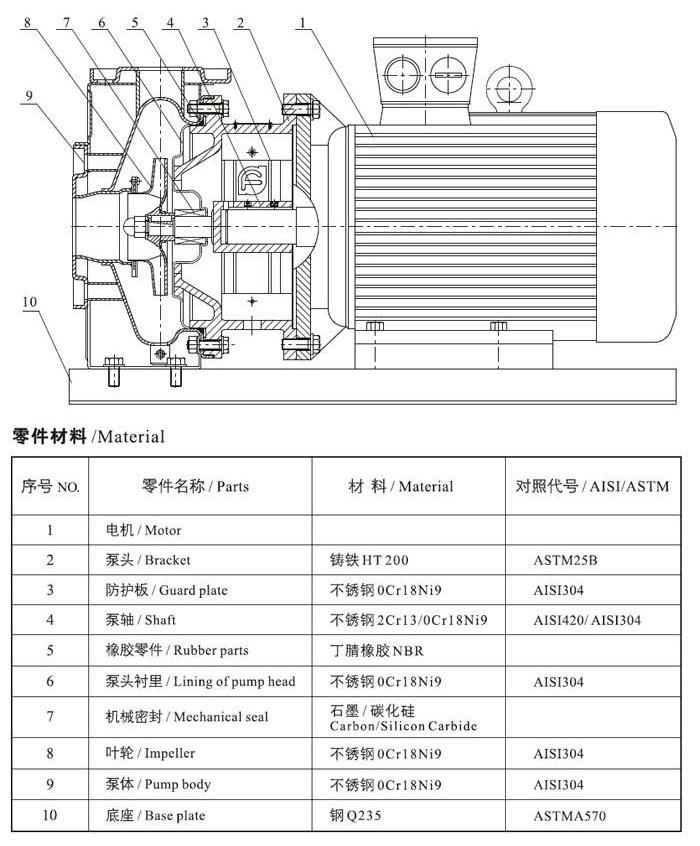 8 7 6 5 4 3 2 1

9

10

零件材料 /Material

| 序号 NO. | 零件名称 / Parts | 材 料 / Material | 对照代号 / AISI/ASTM |
|---|---|---|---|
| 1 | 电机 / Motor | | |
| 2 | 泵头 / Bracket | 铸铁 HT 200 | ASTM25B |
| 3 | 防护板 / Guard plate | 不锈钢 0Cr18Ni9 | AISI304 |
| 4 | 泵轴 / Shaft | 不锈钢 2Cr13/0Cr18Ni9 | AISI420/ AISI304 |
| 5 | 橡胶零件 / Rubber parts | 丁腈橡胶 NBR | |
| 6 | 泵头衬里 / Lining of pump head | 不锈钢 0Cr18Ni9 | AISI304 |
| 7 | 机械密封 / Mechanical seal | 石墨 / 碳化硅 Carbon/Silicon Carbide | |
| 8 | 叶轮 / Impeller | 不锈钢 0Cr18Ni9 | AISI304 |
| 9 | 泵体 / Pump body | 不锈钢 0Cr18Ni9 | AISI304 |
| 10 | 底座 / Base plate | 钢 Q235 | ASTMA570 |